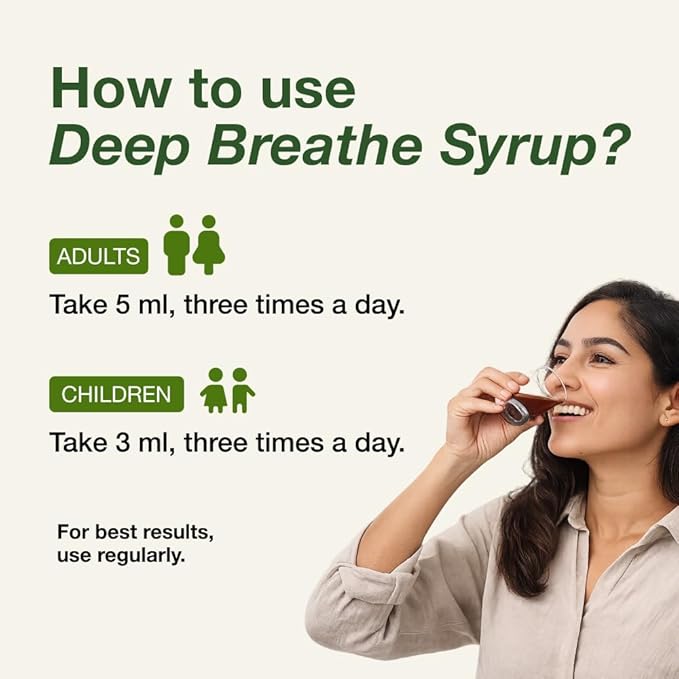 How to use
Deep Breathe Syrup?

ADULTS

Take 5 ml, three times a day.

CHILDREN

Take 3 ml, three times a day.

For best results, use regularly.