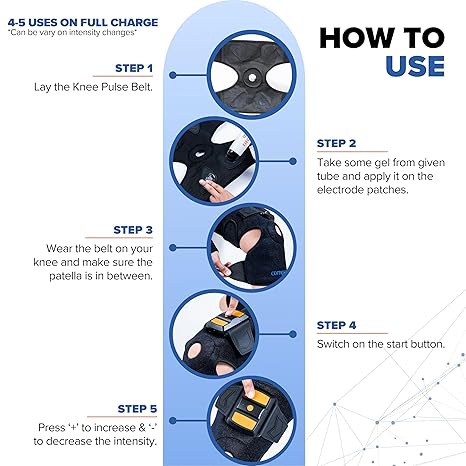 4-5 USES ON FULL CHARGE
*Can be vary on intensity changes*

HOW TO USE

STEP 1
Lay the Knee Pulse Belt.

STEP 2
Take some gel from given tube and apply it on the electrode patches.

STEP 3
Wear the belt on your knee and make sure the patella is in between.

STEP 4
Switch on the start button.

STEP 5
Press '+' to increase & '-' to decrease the intensity.