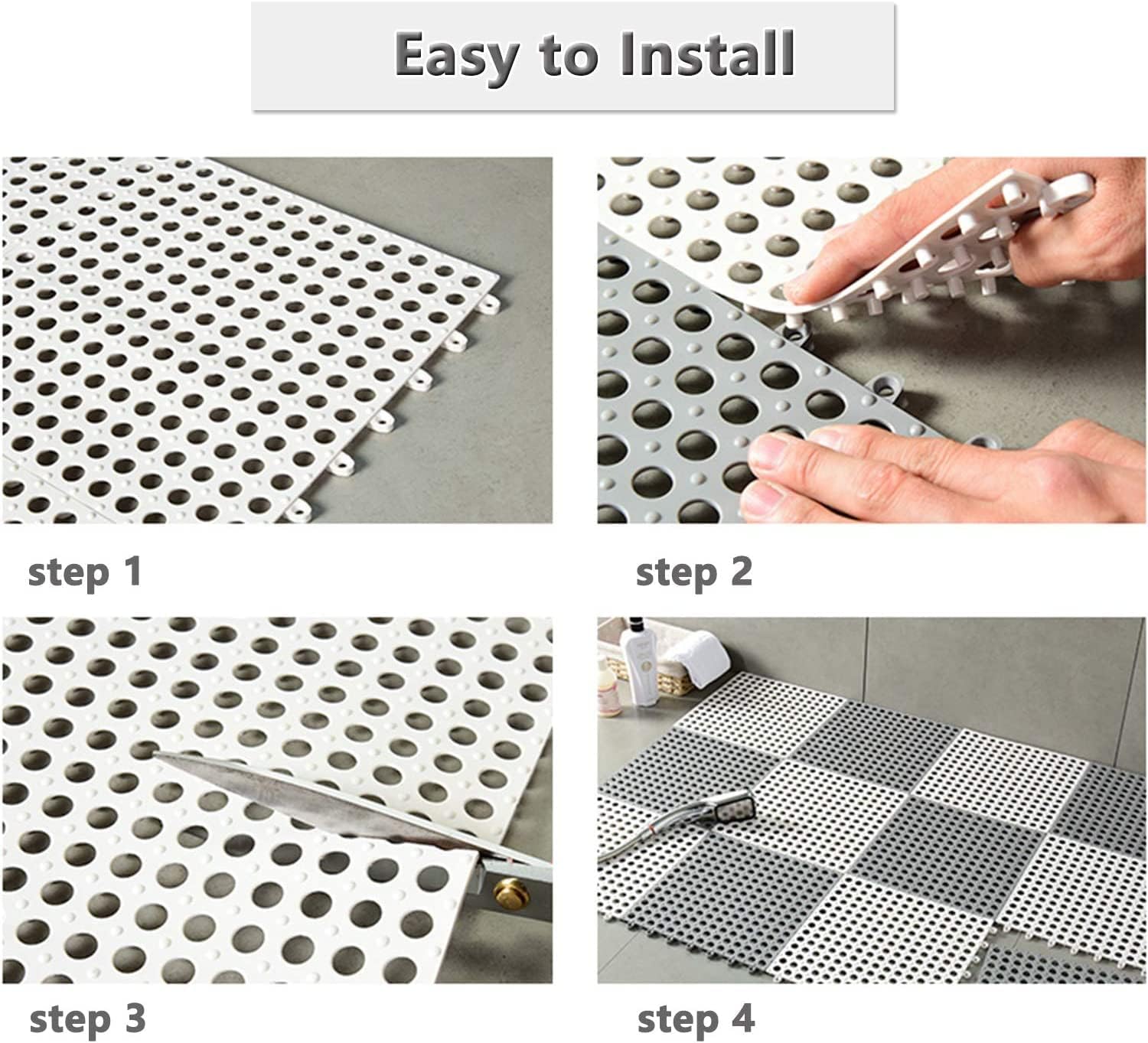 Easy to Install

step 1

step 2

step 3

step 4