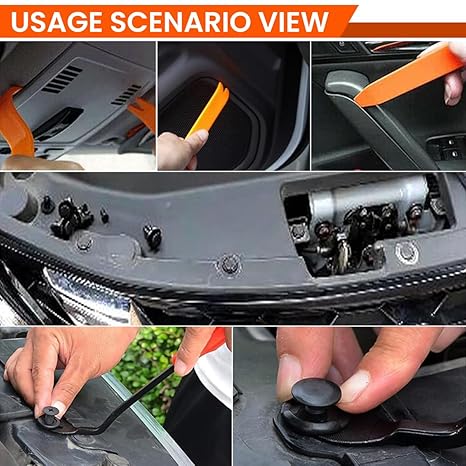 USAGE SCENARIO VIEW